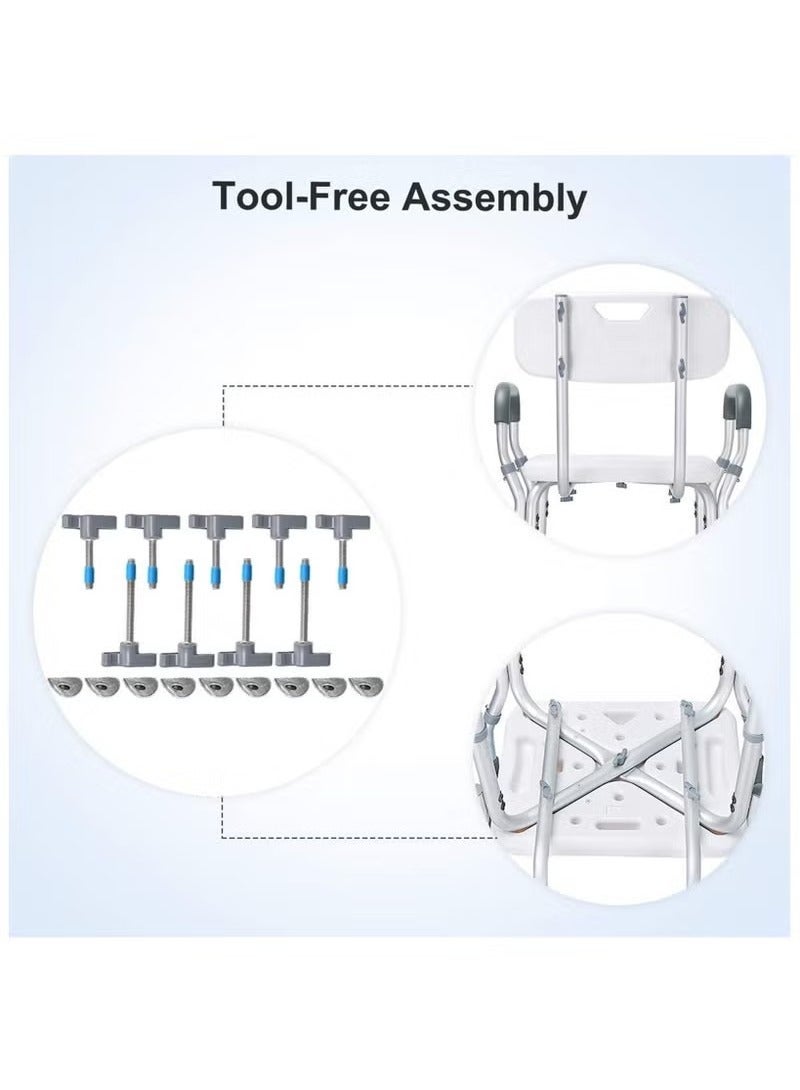 Tool-Free Assembly